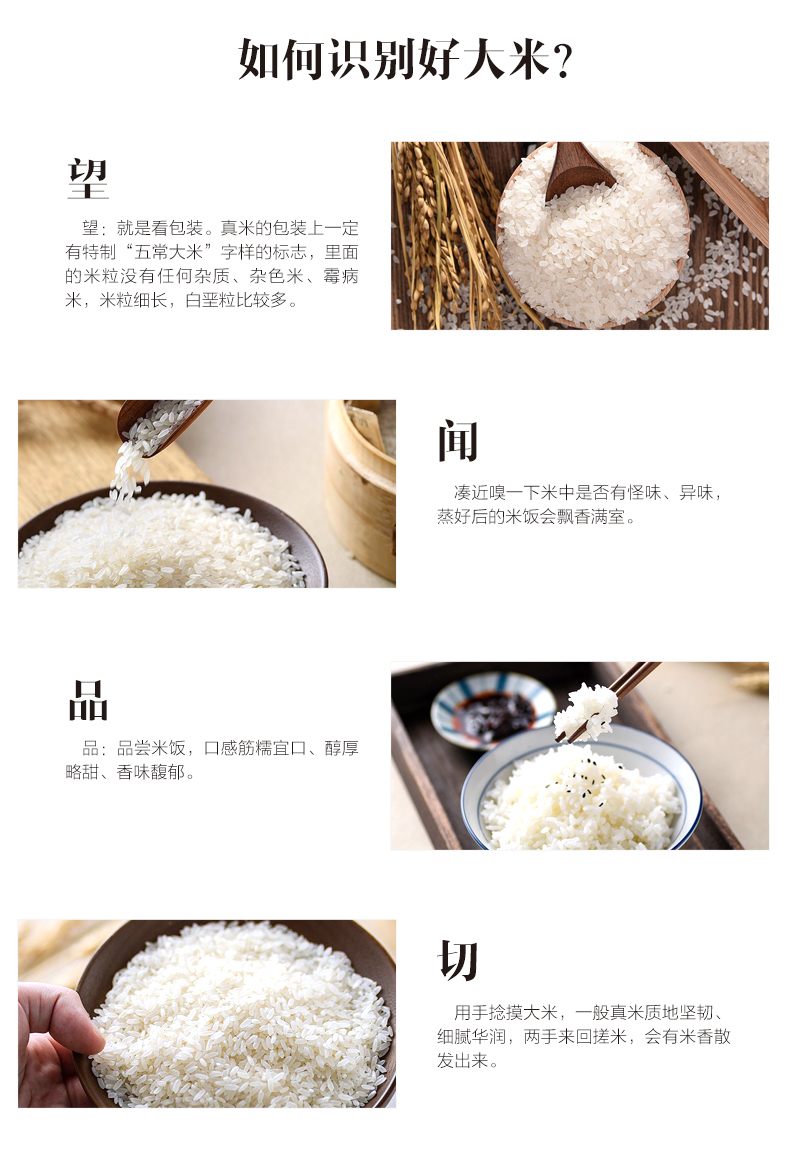 如何识别好大米？

望

望：就是看包装。真米的包装上一定有特制“五常大米”字样的标志，里面的米粒没有任何杂质、杂色米、霉病米，米粒细长，白垩粒比较多。

闻

凑近嗅一下米中是否有怪味、异味，蒸好后的米饭会飘香满室。

品

品：品尝米饭，口感筋糯宜口、醇厚略甜、香味馥郁。

切

用手捻摸大米，一般真米质地坚韧、细腻华润，两手来回搓米，会有米香散发出来。